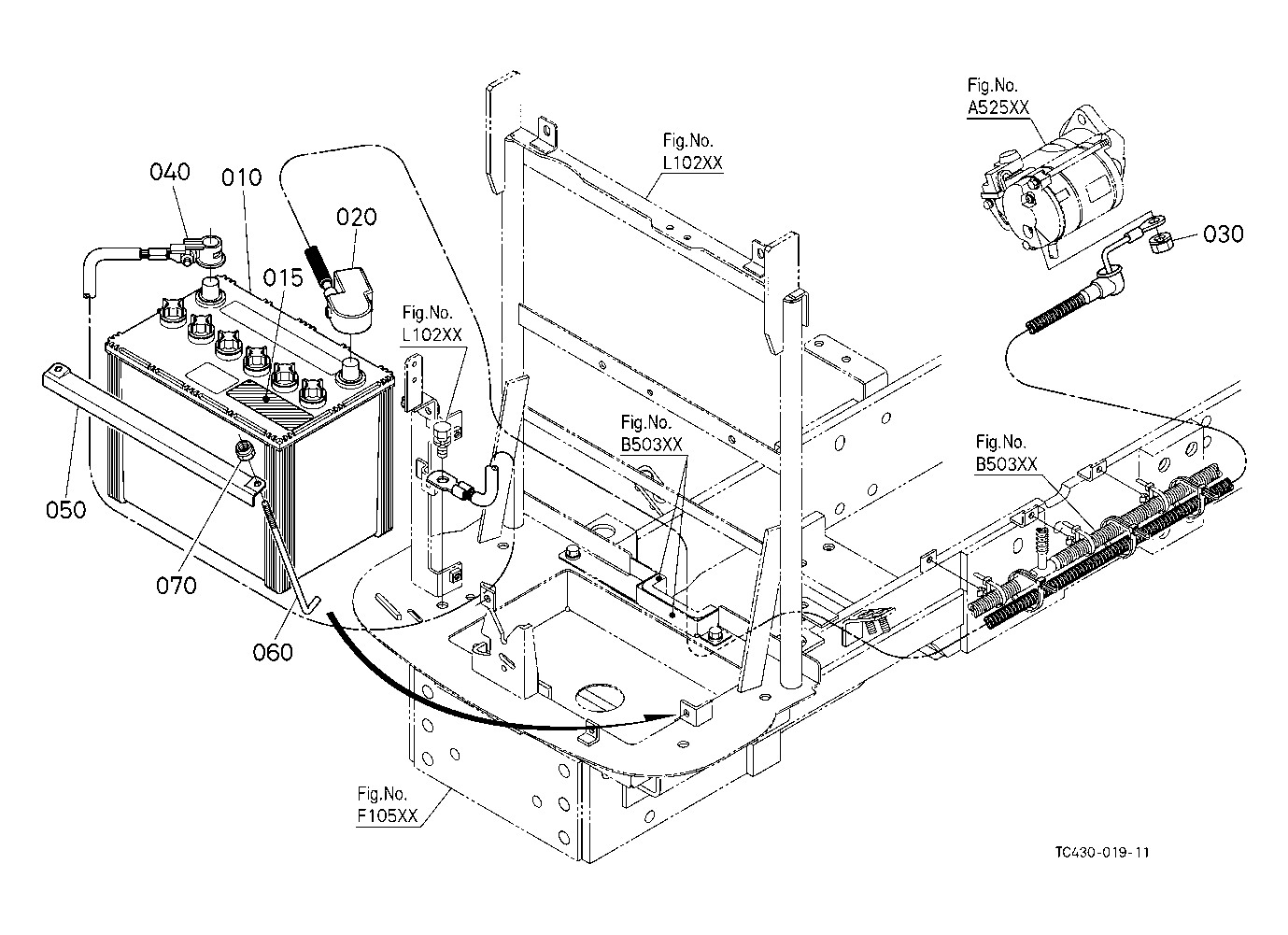 Fig.No.
A525XX

Fig.No.
L102XX

040 010

020

030

015

Fig.No.
L102XX

Fig.No.
B503XX

Fig.No.
B503XX

050

070

060

Fig.No.
F105XX

TC430-019-11